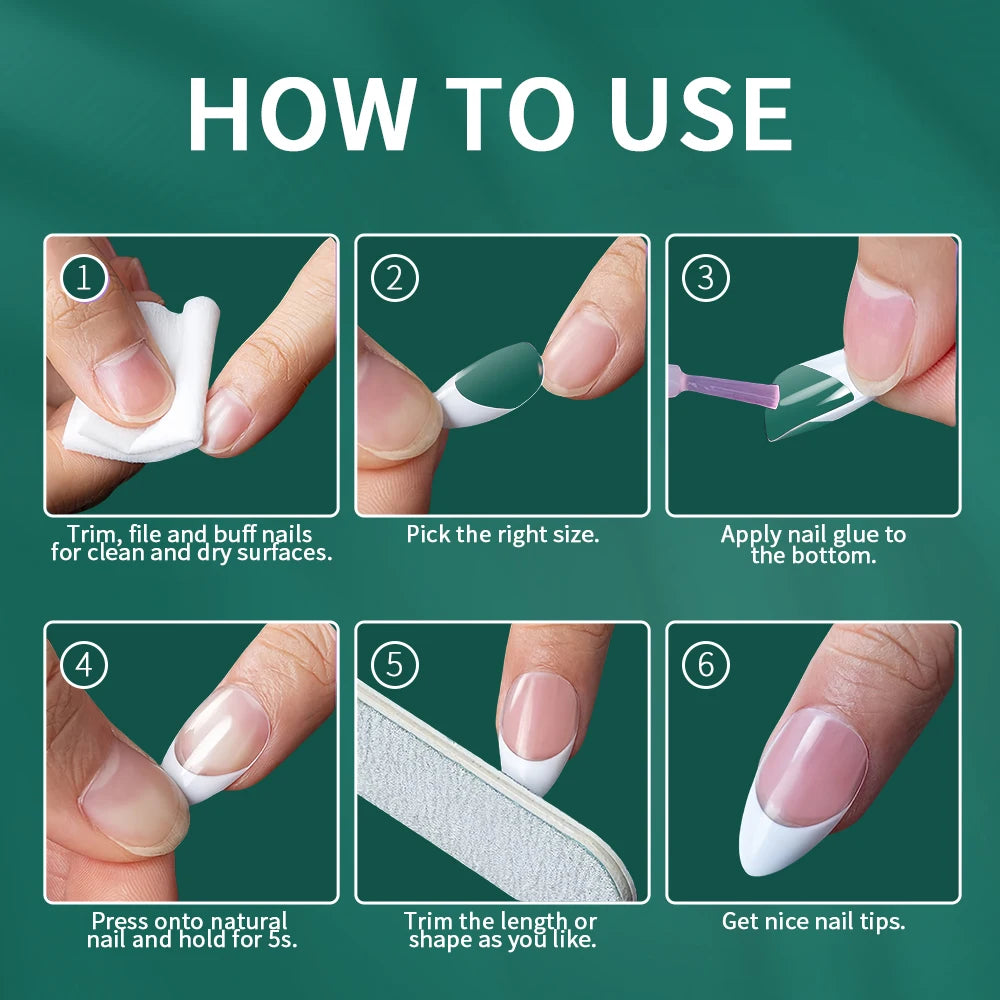 HOW TO USE

1
Trim, file and buff nails for clean and dry surfaces.

2
Pick the right size.

3
Apply nail glue to the bottom.

4
Press onto natural nail and hold for 5s.

5
Trim the length or shape as you like.

6
Get nice nail tips.